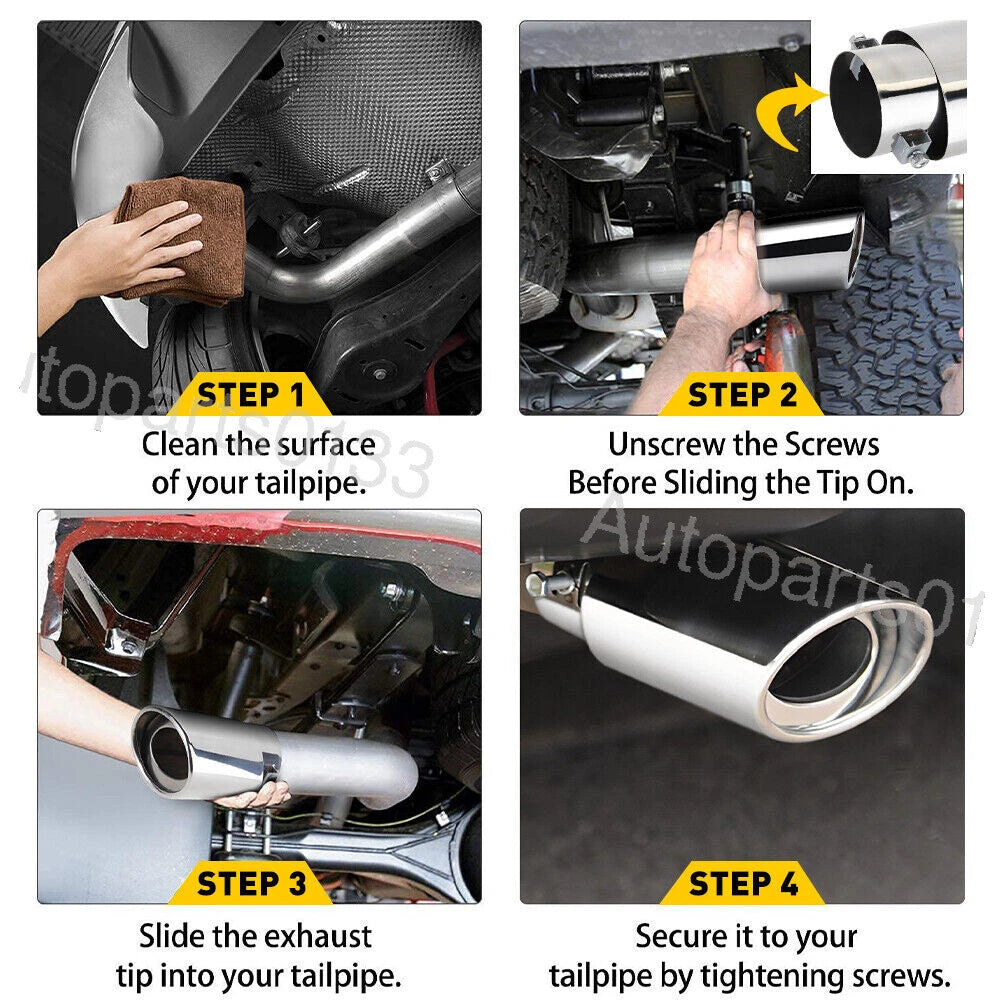 STEP 1
Clean the surface of your tailpipe.

STEP 2
Unscrew the Screws Before Sliding the Tip On.

STEP 3
Slide the exhaust tip into your tailpipe.

STEP 4
Secure it to your tailpipe by tightening screws.

itoparts0133
Autoparts01