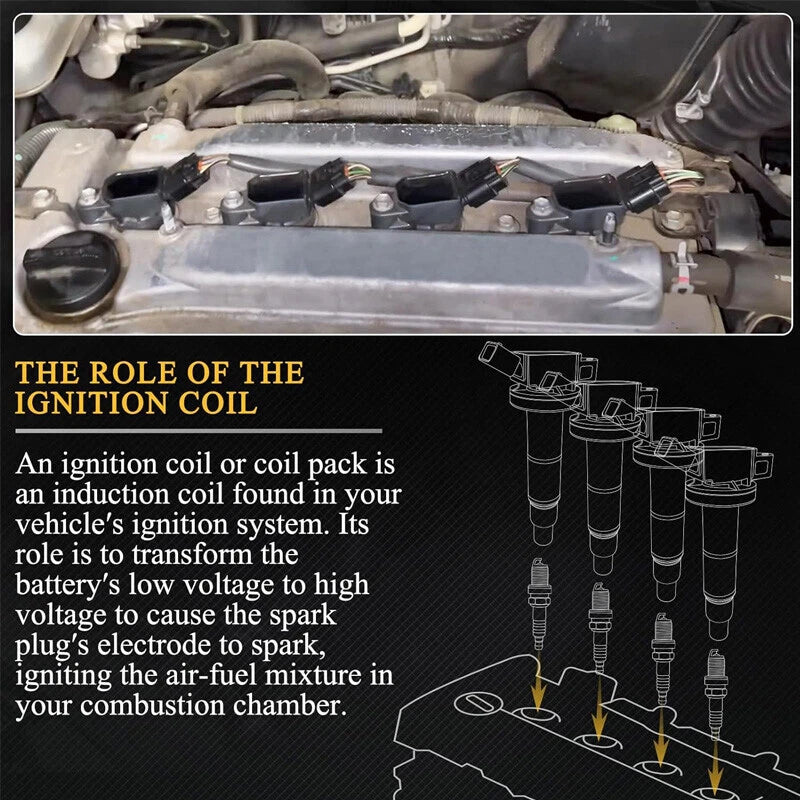 THE ROLE OF THE IGNITION COIL

An ignition coil or coil pack is an induction coil found in your vehicle's ignition system. Its role is to transform the battery's low voltage to high voltage to cause the spark plug's electrode to spark, igniting the air-fuel mixture in your combustion chamber.