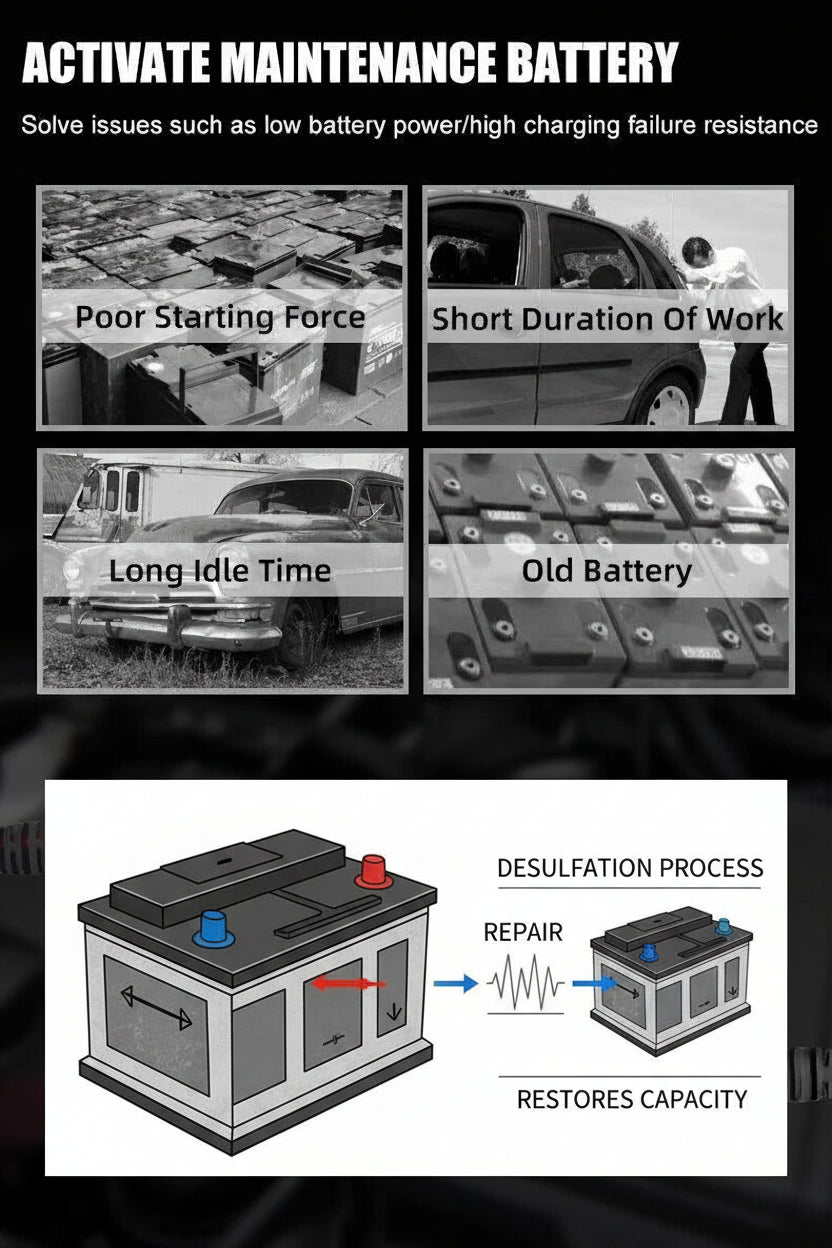 ACTIVATE MAINTENANCE BATTERY

Solve issues such as low battery power/high charging failure resistance

Poor Starting Force

Short Duration Of Work

Long Idle Time

Old Battery

DESULFATION PROCESS

REPAIR

RESTORES CAPACITY