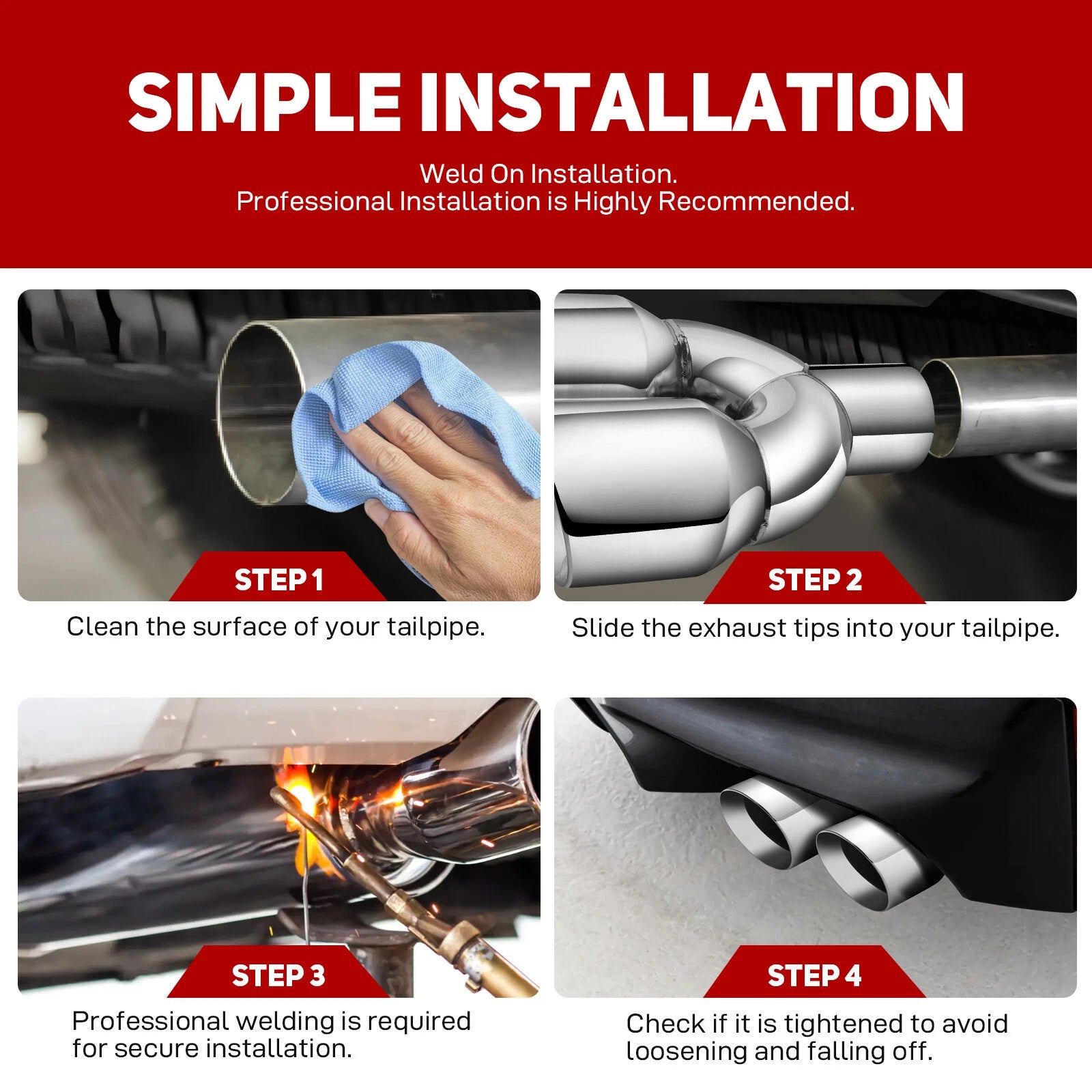 SIMPLE INSTALLATION

Weld On Installation.
Professional Installation is Highly Recommended.

STEP 1

Clean the surface of your tailpipe.

STEP 2

Slide the exhaust tips into your tailpipe.

STEP 3

Professional welding is required for secure installation.

STEP 4

Check if it is tightened to avoid loosening and falling off.