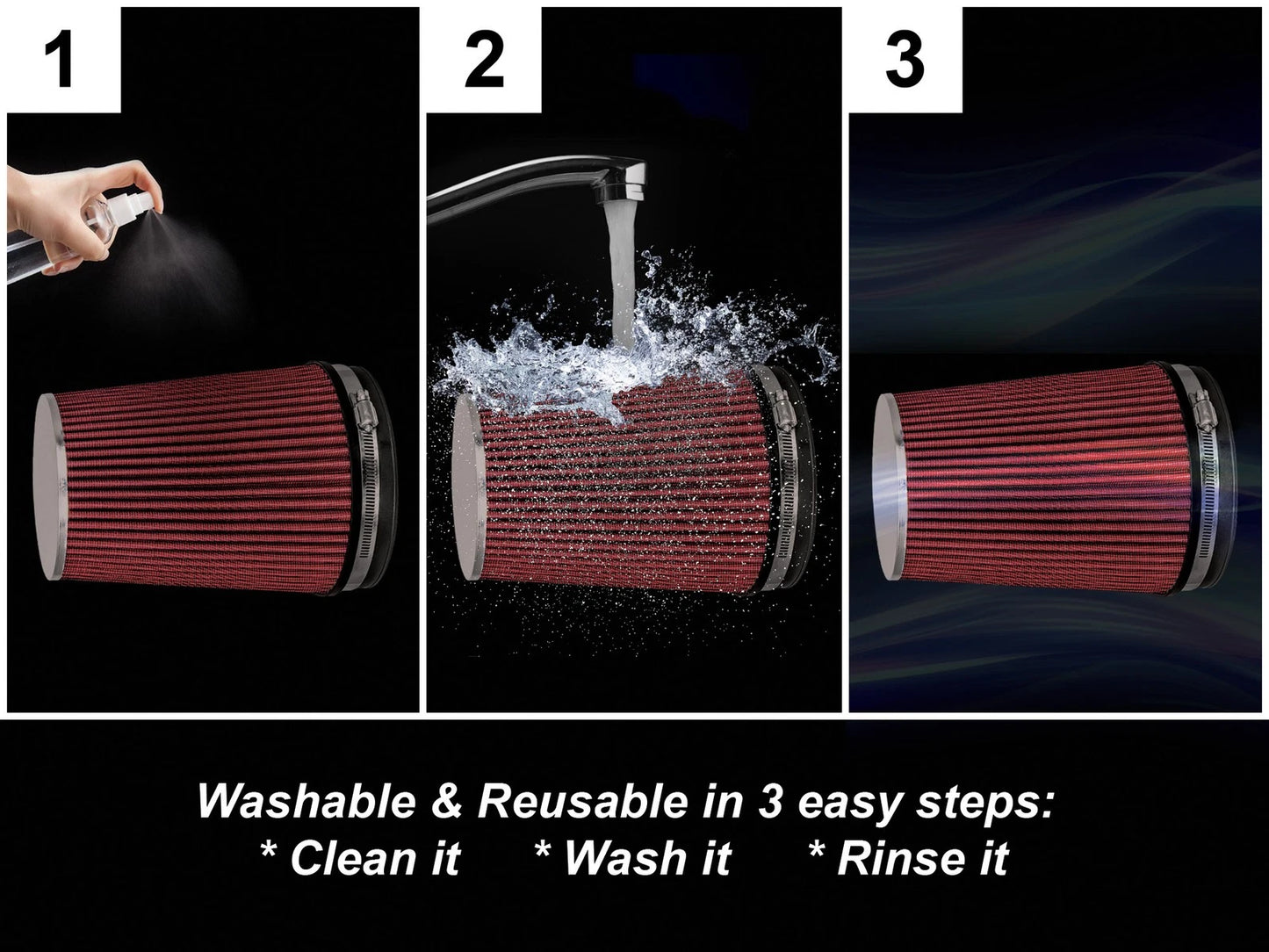 1

2

3

Washable & Reusable in 3 easy steps:
* Clean it * Wash it * Rinse it