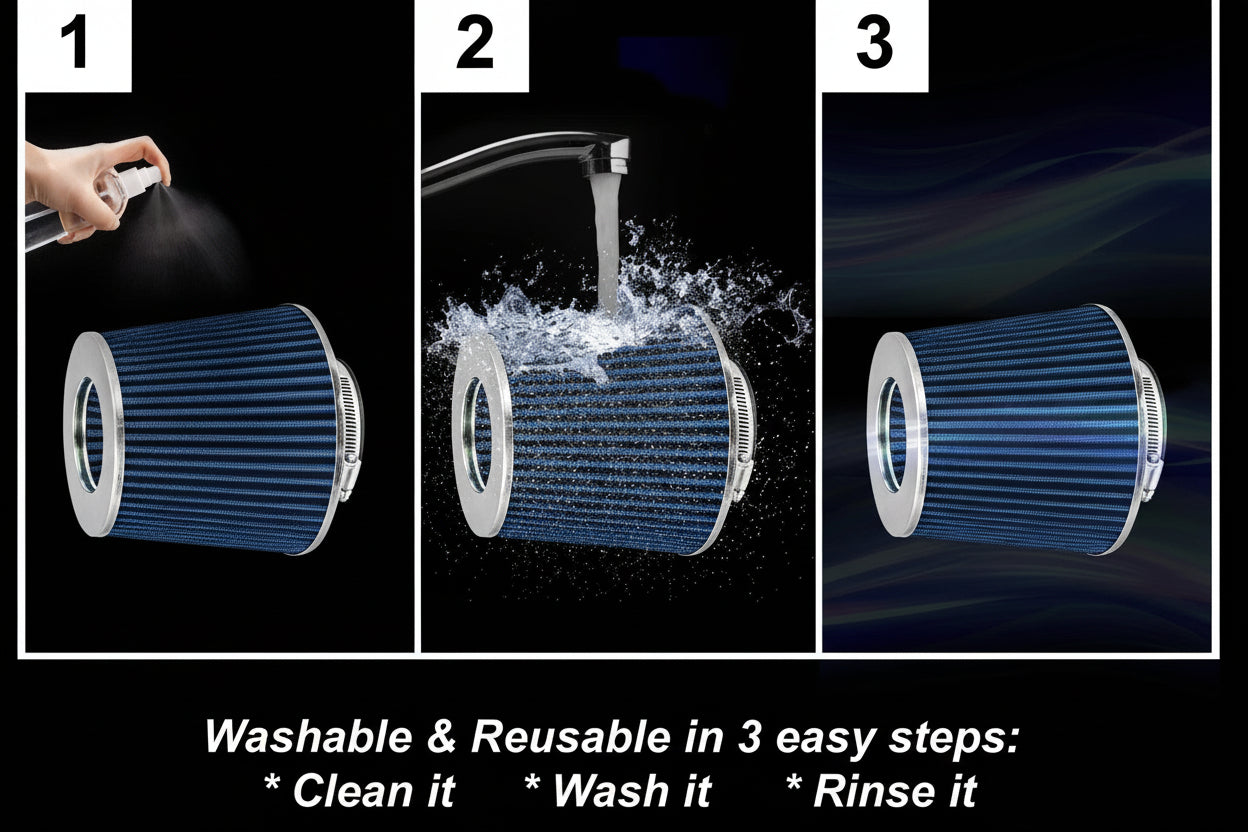 1

2

3

Washable & Reusable in 3 easy steps:
* Clean it * Wash it * Rinse it