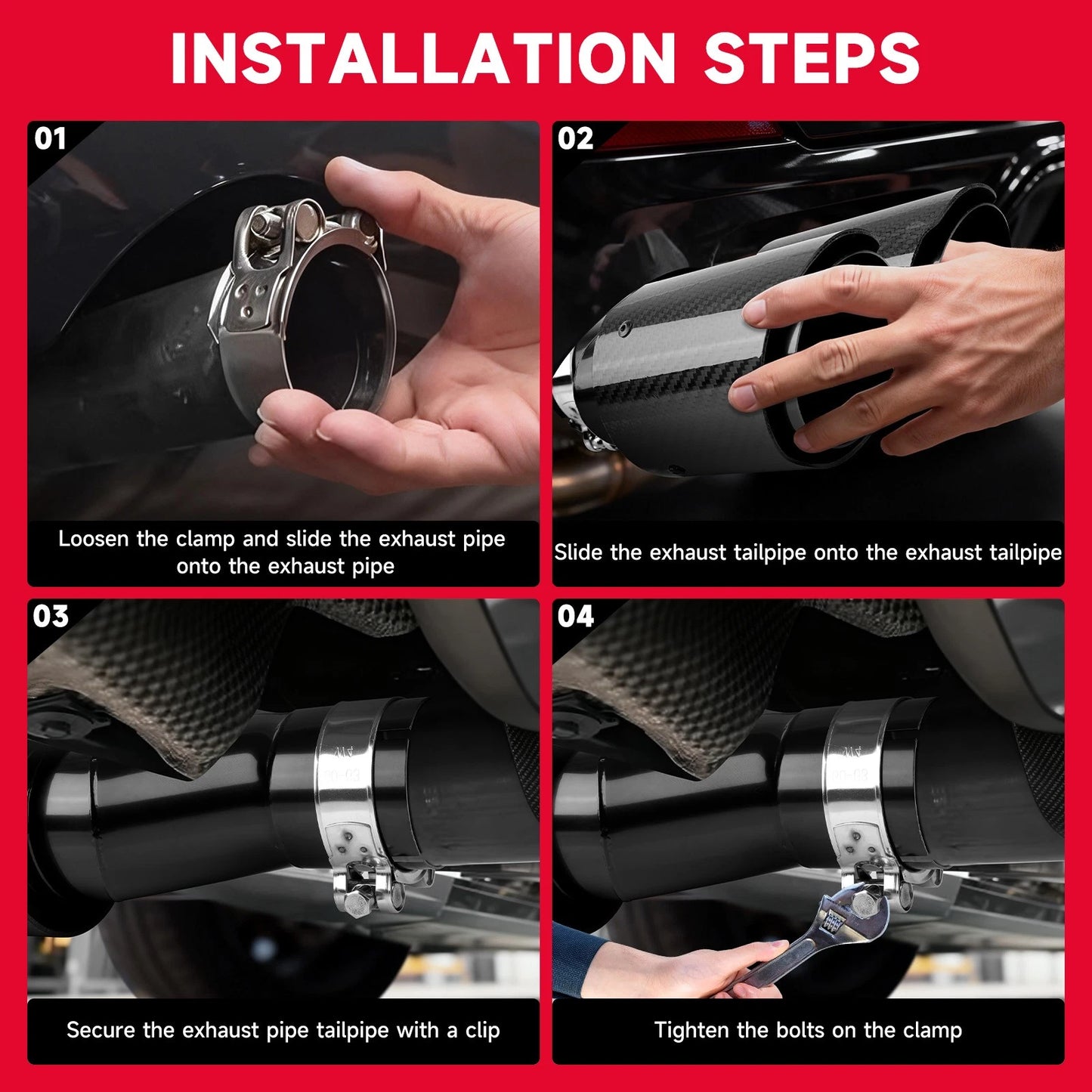 INSTALLATION STEPS

01

Loosen the clamp and slide the exhaust pipe onto the exhaust pipe

02

Slide the exhaust tailpipe onto the exhaust tailpipe

03

Secure the exhaust pipe tailpipe with a clip

04

Tighten the bolts on the clamp