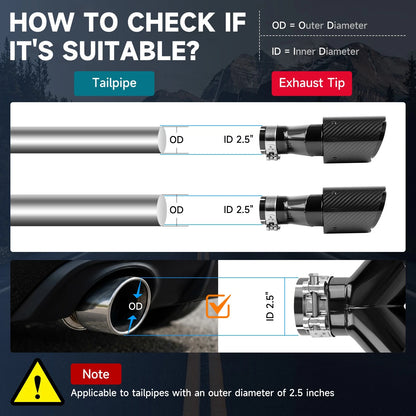 HOW TO CHECK IF IT'S SUITABLE?

OD = Outer Diameter

ID = Inner Diameter

Tailpipe

Exhaust Tip

OD

ID 2.5"

OD

ID 2.5"

OD

ID 2.5"

Note

Applicable to tailpipes with an outer diameter of 2.5 inches