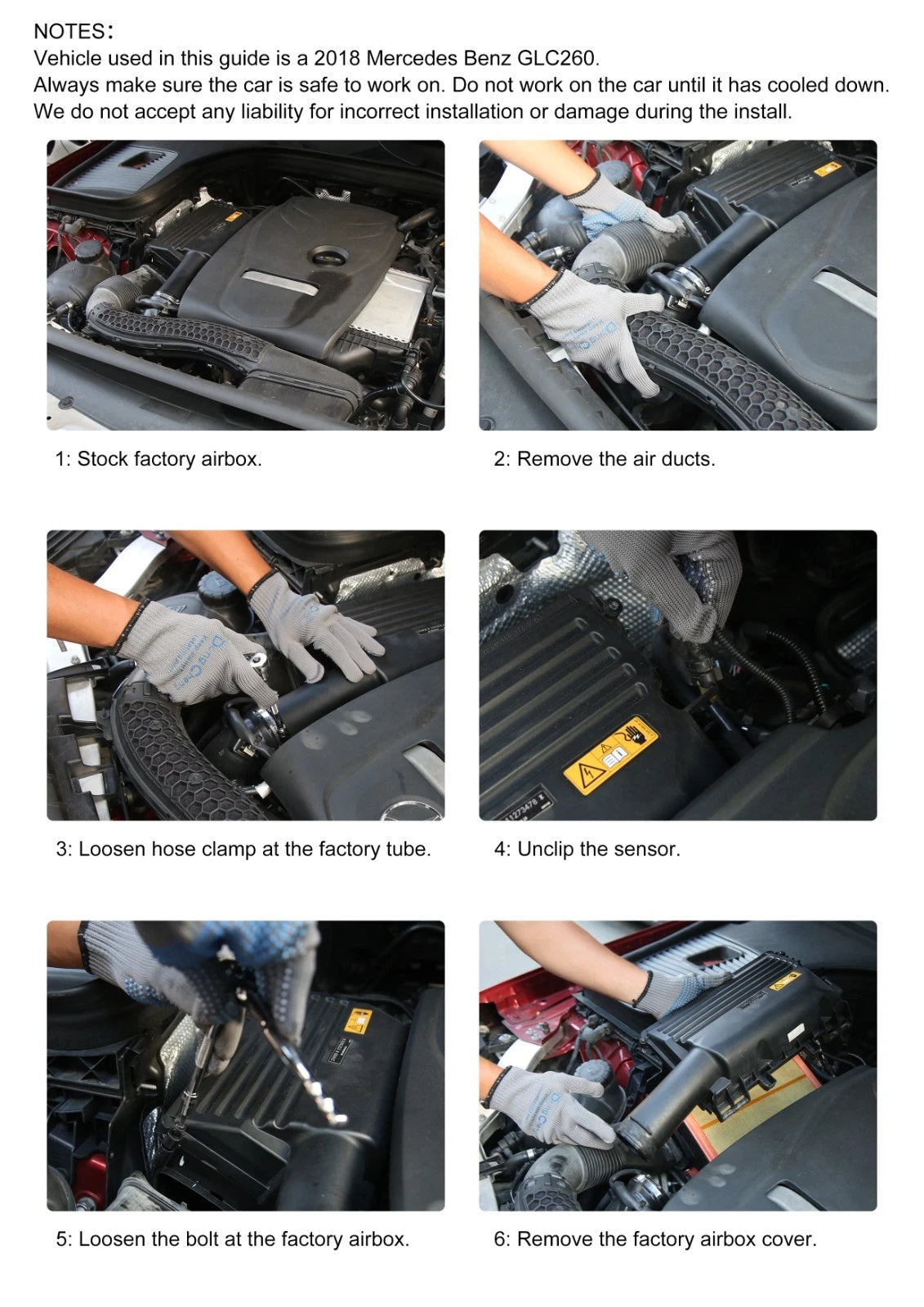 NOTES:
Vehicle used in this guide is a 2018 Mercedes Benz GLC260.
Always make sure the car is safe to work on. Do not work on the car until it has cooled down.
We do not accept any liability for incorrect installation or damage during the install.

1: Stock factory airbox.

2: Remove the air ducts.

3: Loosen hose clamp at the factory tube.

4: Unclip the sensor.

5: Loosen the bolt at the factory airbox.

6: Remove the factory airbox cover.