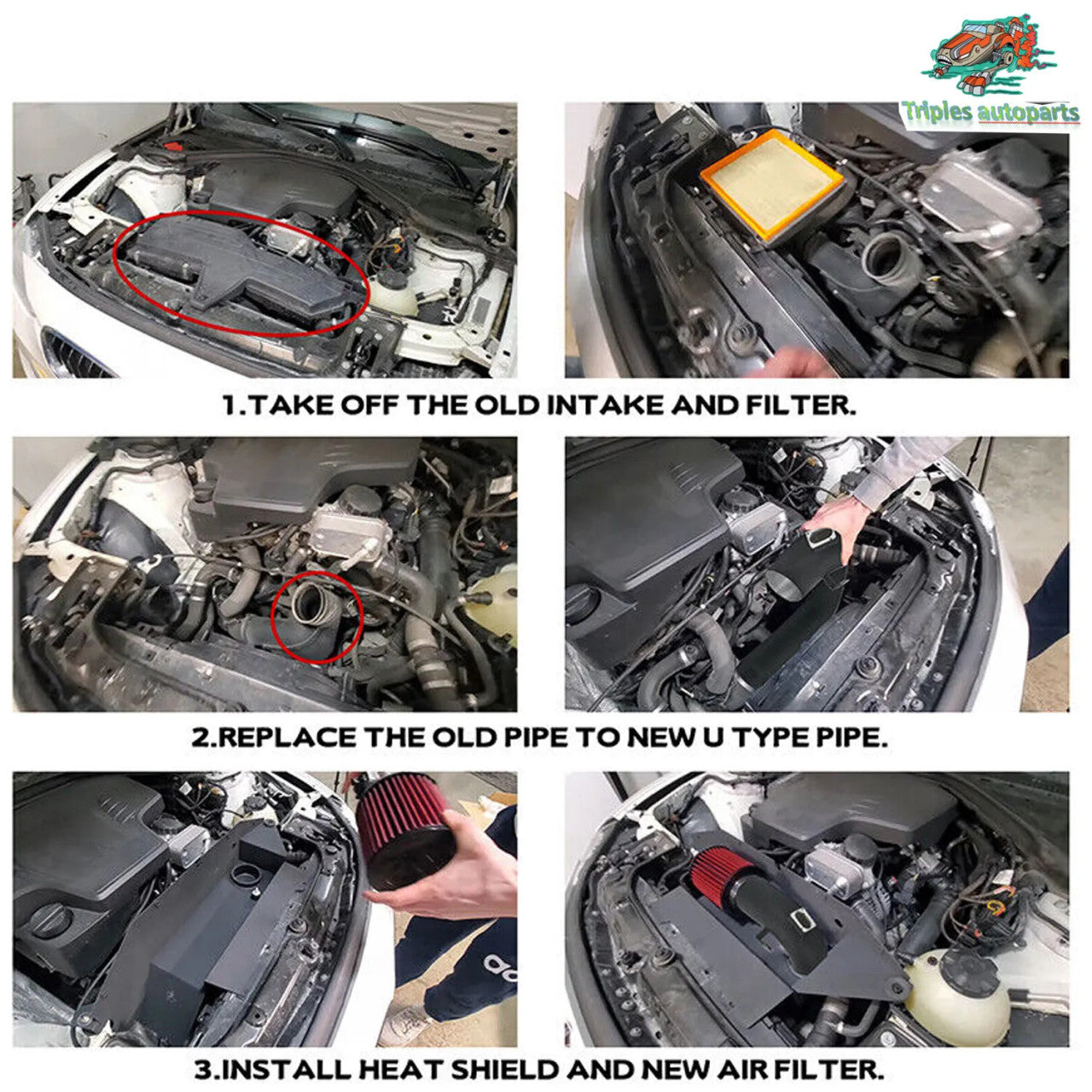 Triples autoparts

1.TAKE OFF THE OLD INTAKE AND FILTER.

2.REPLACE THE OLD PIPE TO NEW U TYPE PIPE.

3.INSTALL HEAT SHIELD AND NEW AIR FILTER.