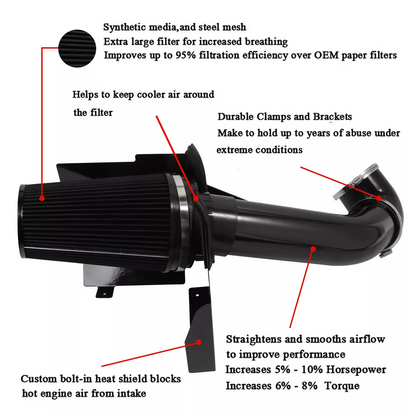 Synthetic media,and steel mesh
Extra large filter for increased breathing
Improves up to 95% filtration efficiency over OEM paper filters

Helps to keep cooler air around
the filter

Durable Clamps and Brackets
Make to hold up to years of abuse under
extreme conditions

Straightens and smooths airflow
to improve performance
Increases 5% - 10% Horsepower
Increases 6% - 8% Torque

Custom bolt-in heat shield blocks
hot engine air from intake