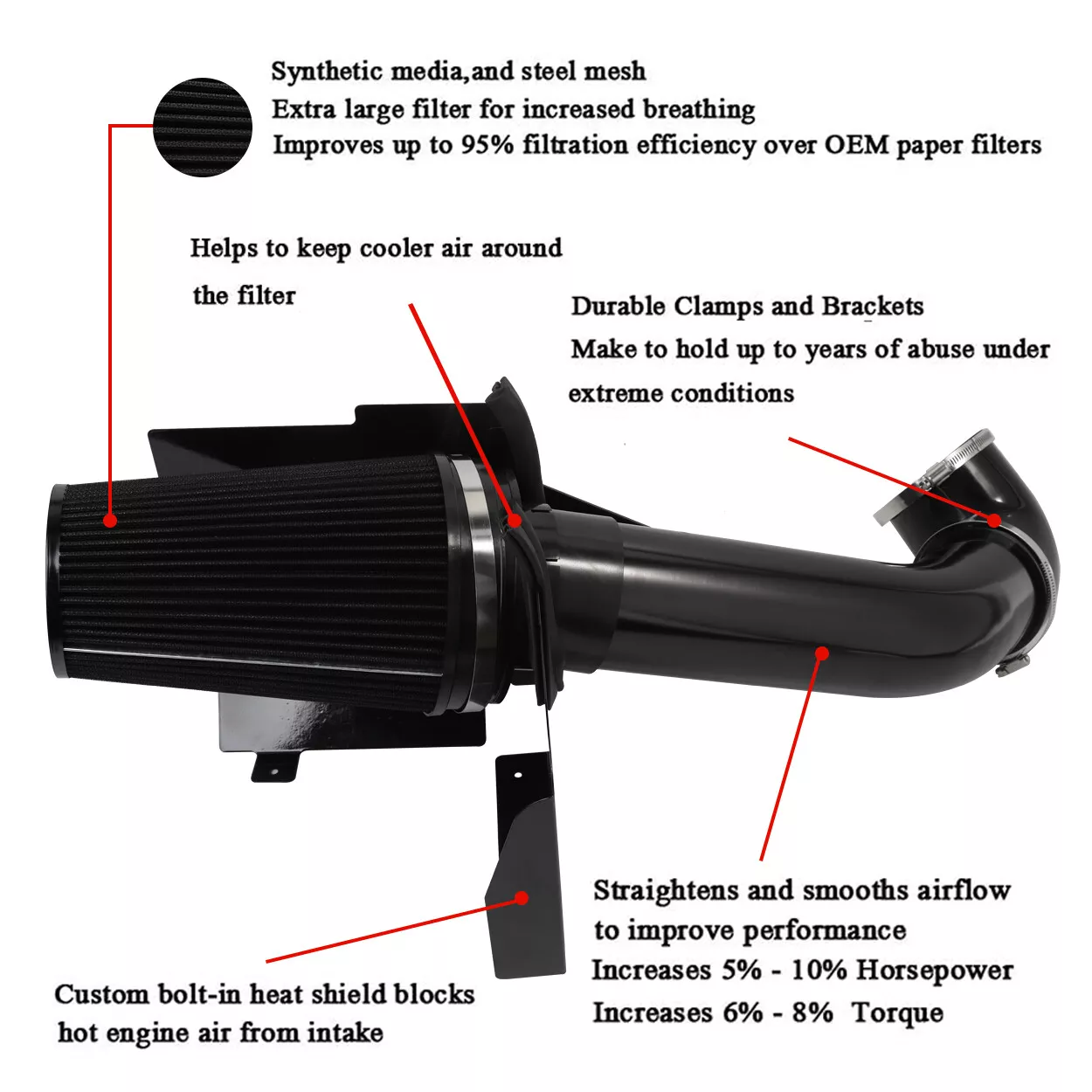 Synthetic media,and steel mesh
Extra large filter for increased breathing
Improves up to 95% filtration efficiency over OEM paper filters

Helps to keep cooler air around the filter

Durable Clamps and Brackets
Make to hold up to years of abuse under extreme conditions

Straightens and smooths airflow to improve performance
Increases 5% - 10% Horsepower
Increases 6% - 8% Torque

Custom bolt-in heat shield blocks hot engine air from intake