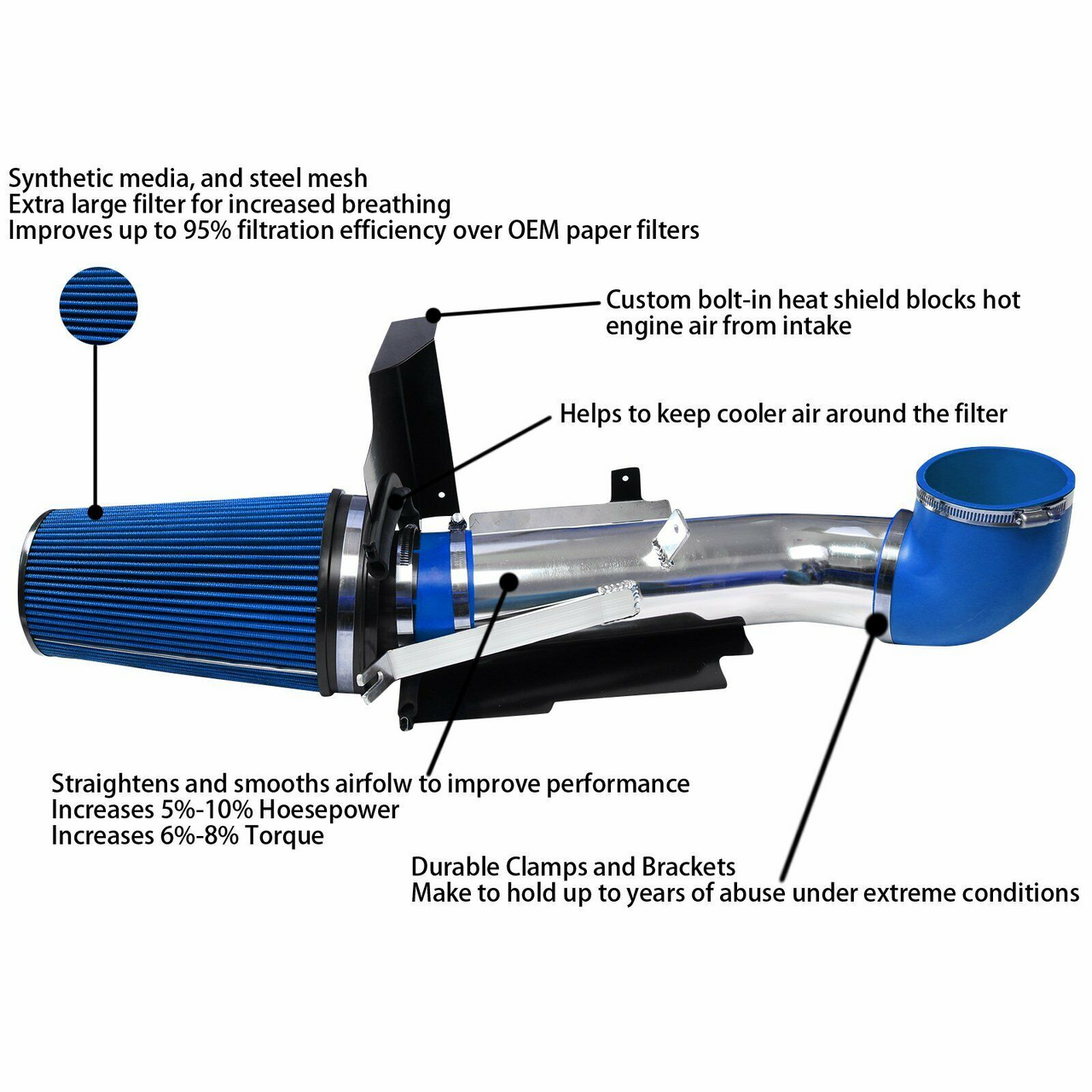 Synthetic media, and steel mesh
Extra large filter for increased breathing
Improves up to 95% filtration efficiency over OEM paper filters

Custom bolt-in heat shield blocks hot engine air from intake

Helps to keep cooler air around the filter

Straightens and smooths airfolw to improve performance
Increases 5%-10% Hoesepower
Increases 6%-8% Torque

Durable Clamps and Brackets
Make to hold up to years of abuse under extreme conditions