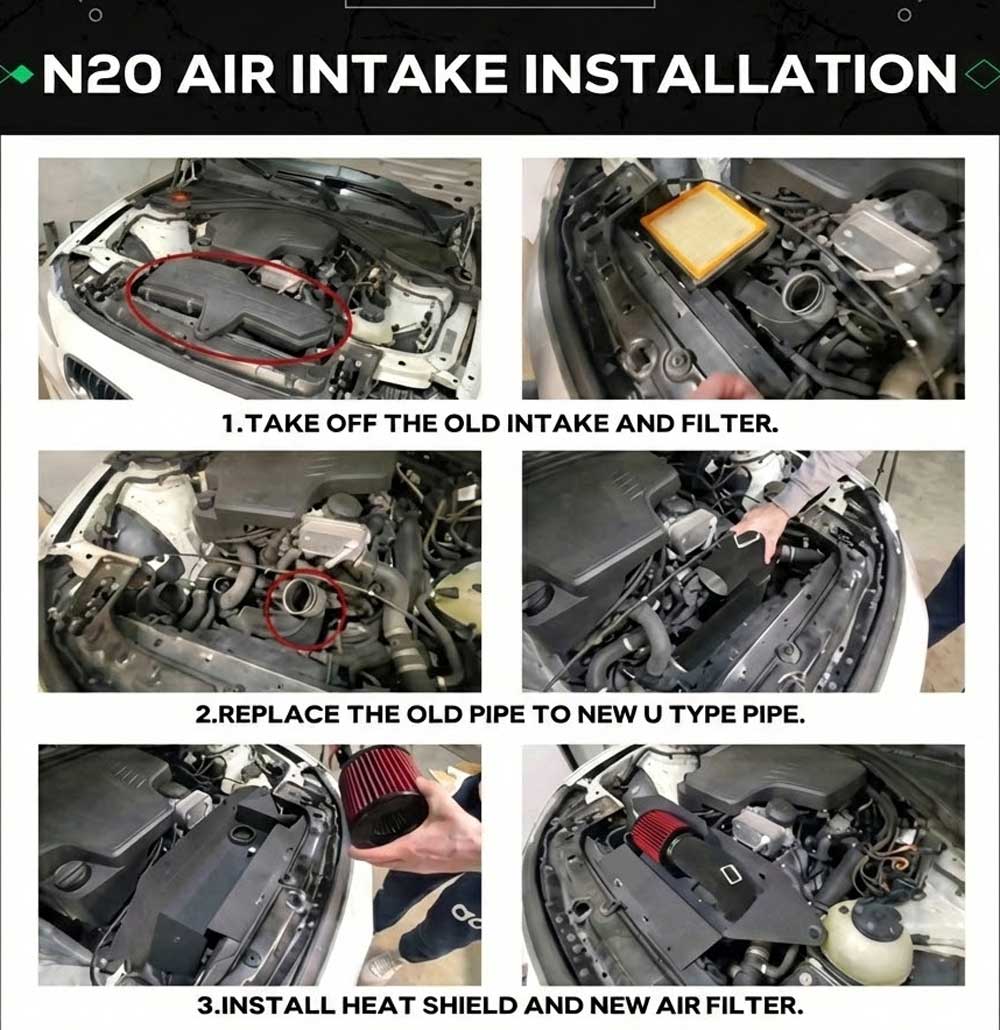 N20 AIR INTAKE INSTALLATION

1.TAKE OFF THE OLD INTAKE AND FILTER.

2.REPLACE THE OLD PIPE TO NEW U TYPE PIPE.

3.INSTALL HEAT SHIELD AND NEW AIR FILTER.